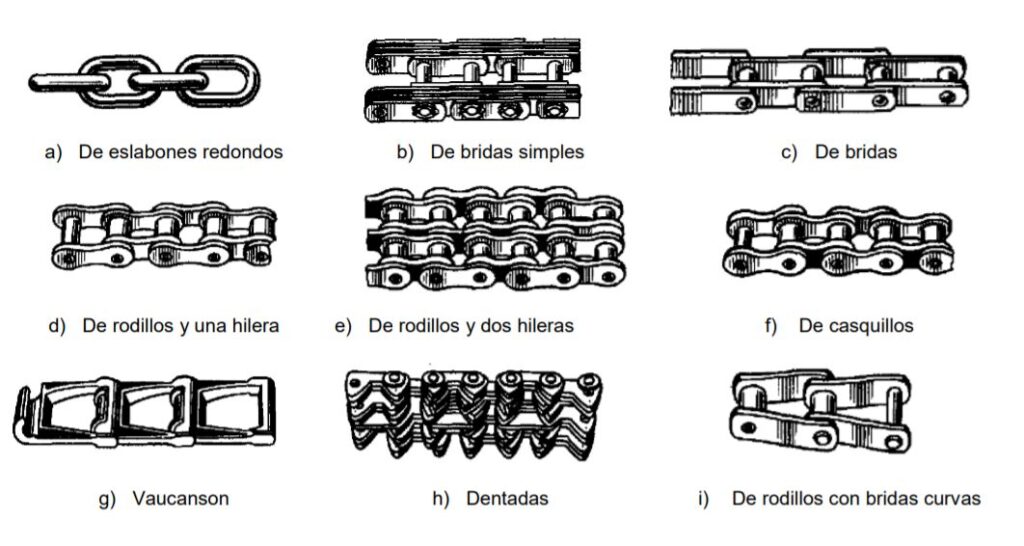 a) De eslabones redondos

b) De bridas simples

c) De bridas

d) De rodillos y una hilera

e) De rodillos y dos hileras

f) De casquillos

g) Vaucanson

h) Dentadas

i) De rodillos con bridas curvas