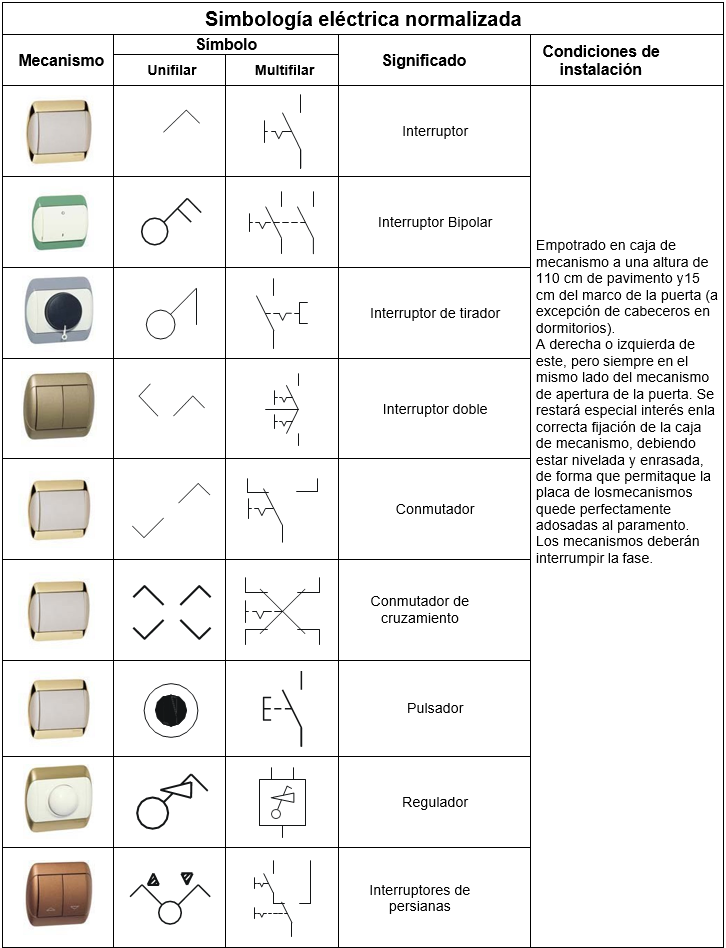 Simbología eléctrica normalizada

| Mecanismo | Símbolo Unifilar | Símbolo Multifilar | Significado | Condiciones de instalación |
|---|---|---|---|---|
| | | | Interruptor | Empotrado en caja de mecanismo a una altura de 110 cm de pavimento y15 cm del marco de la puerta (a excepción de cabeceros en dormitorios). A derecha o izquierda de este, pero siempre en el mismo lado del mecanismo de apertura de la puerta. Se restará especial interés enla correcta fijación de la caja de mecanismo, debiendo estar nivelada y enrasada, de forma que permitaque la placa de losmecanismos quede perfectamente adosadas al paramento. Los mecanismos deberán interrumpir la fase. |
| | | | Interruptor Bipolar | |
| | | | Interruptor de tirador | |
| | | | Interruptor doble | |
| | | | Conmutador | |
| | | | Conmutador de cruzamiento | |
| | | | Pulsador | |
| | | | Regulador | |
| | | | Interruptores de persianas | |